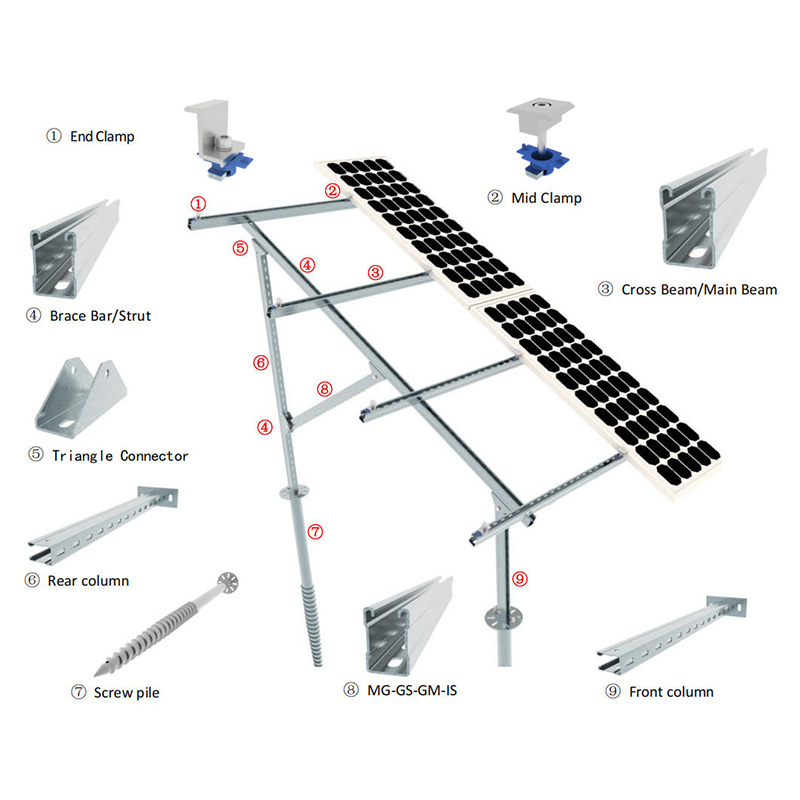 ① End Clamp

② Mid Clamp

③ Cross Beam/Main Beam

④ Brace Bar/Strut

⑤ Triangle Connector

⑥ Rear column

⑦ Screw pile

⑧ MG-GS-GM-IS

⑨ Front column

①
②
⑤
④
③
⑥
⑧
④
⑦
⑨