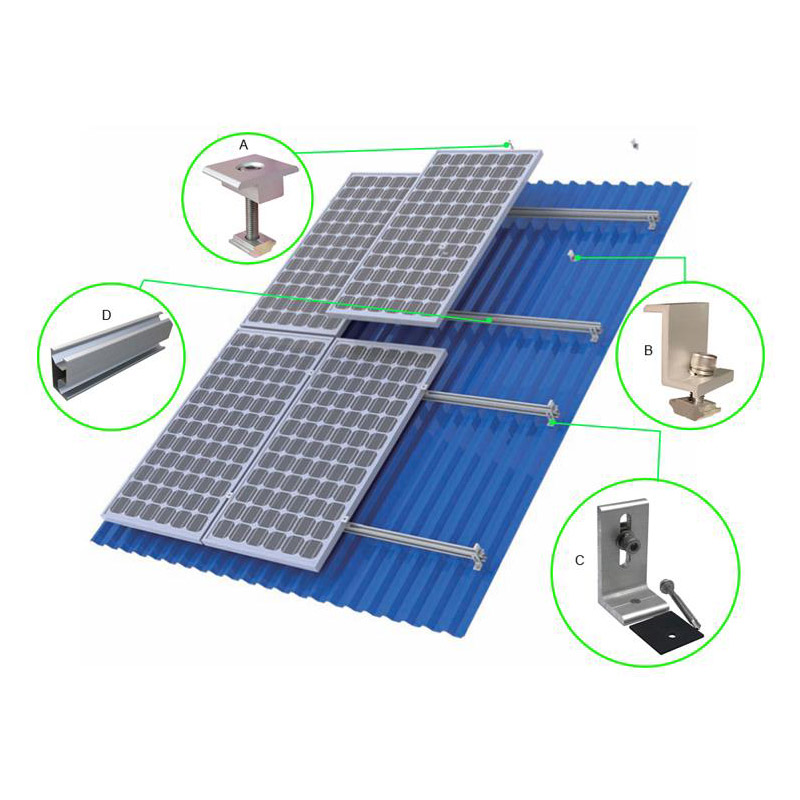 A

D

B

C